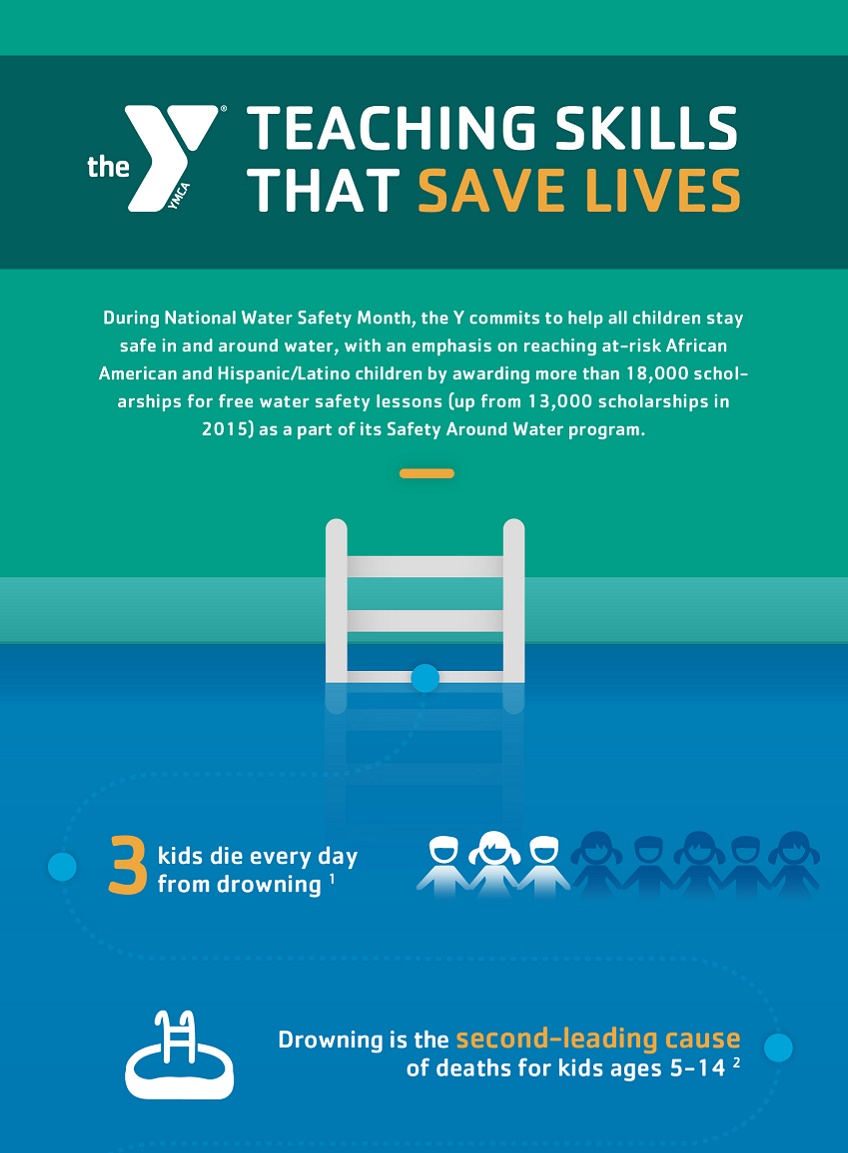 the YMCA

TEACHING SKILLS THAT SAVE LIVES

During National Water Safety Month, the Y commits to help all children stay safe in and around water, with an emphasis on reaching at-risk African American and Hispanic/Latino children by awarding more than 18,000 scholarships for free water safety lessons (up from 13,000 scholarships in 2015) as a part of its Safety Around Water program.

3 kids die every day from drowning $^1$

Drowning is the second-leading cause of deaths for kids ages 5-14 $^2$